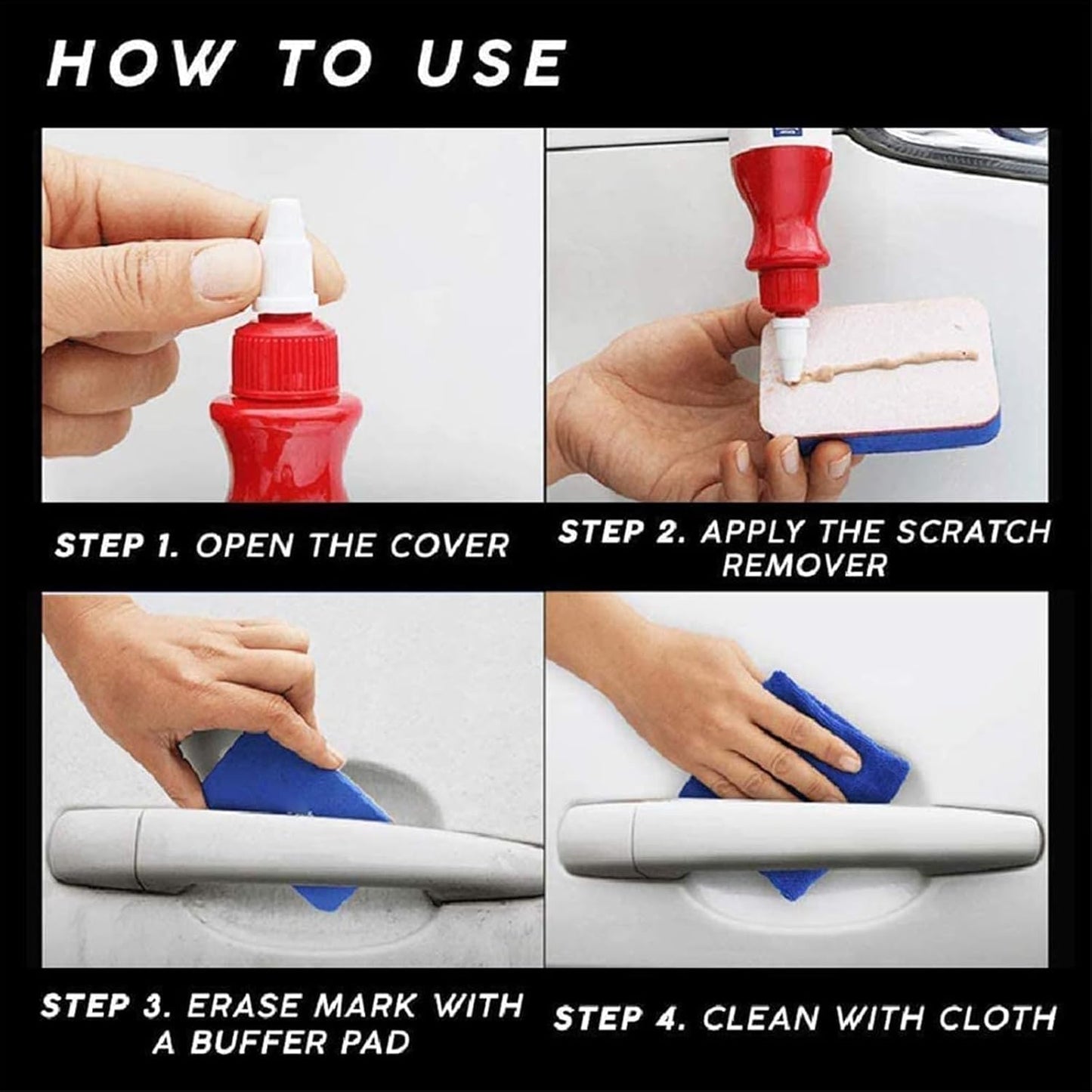 HOW TO USE

STEP 1. OPEN THE COVER

STEP 2. APPLY THE SCRATCH REMOVER

STEP 3. ERASE MARK WITH A BUFFER PAD

STEP 4. CLEAN WITH CLOTH